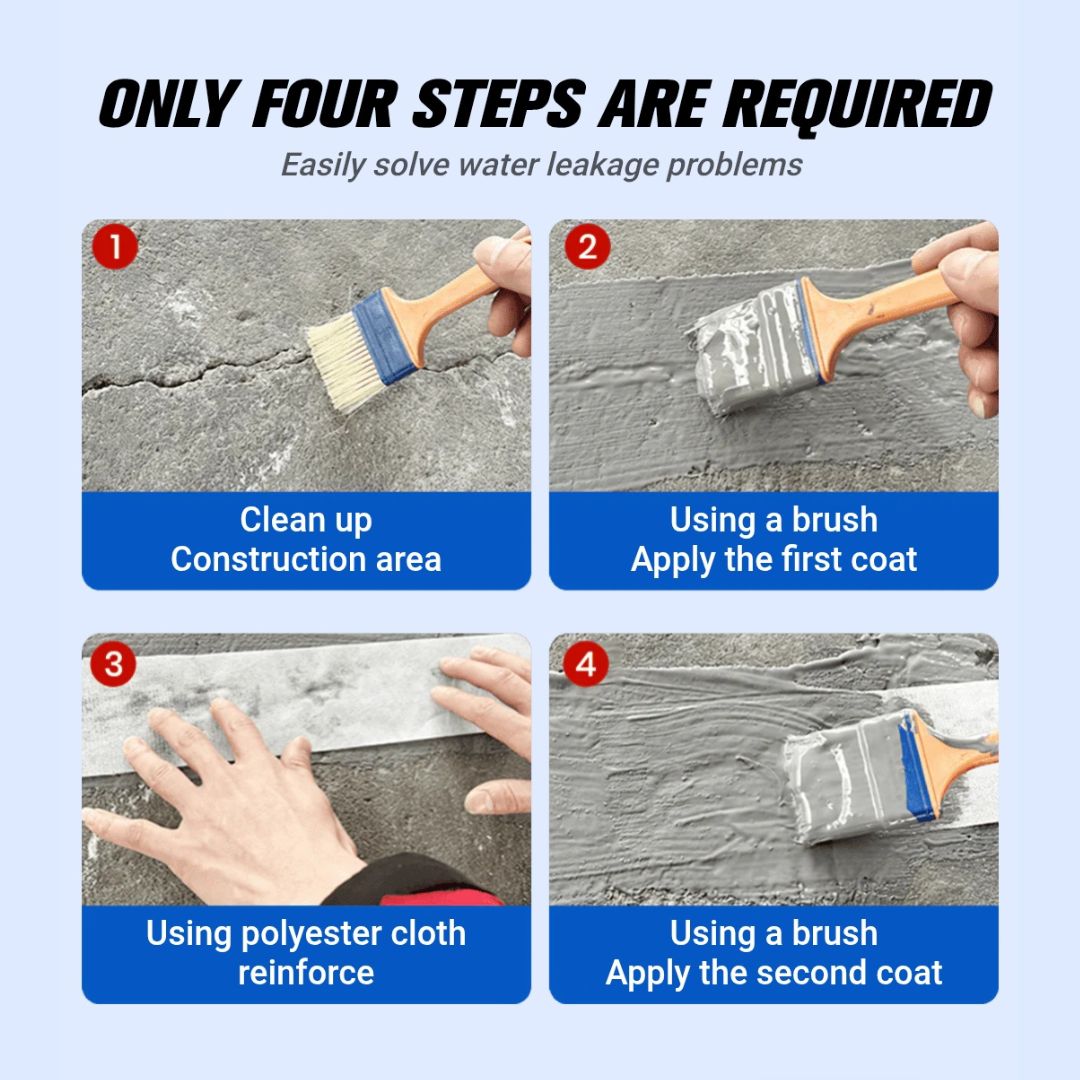 ONLY FOUR STEPS ARE REQUIRED
Easily solve water leakage problems

1
Clean up
Construction area

2
Using a brush
Apply the first coat

3
Using polyester cloth
reinforce

4
Using a brush
Apply the second coat