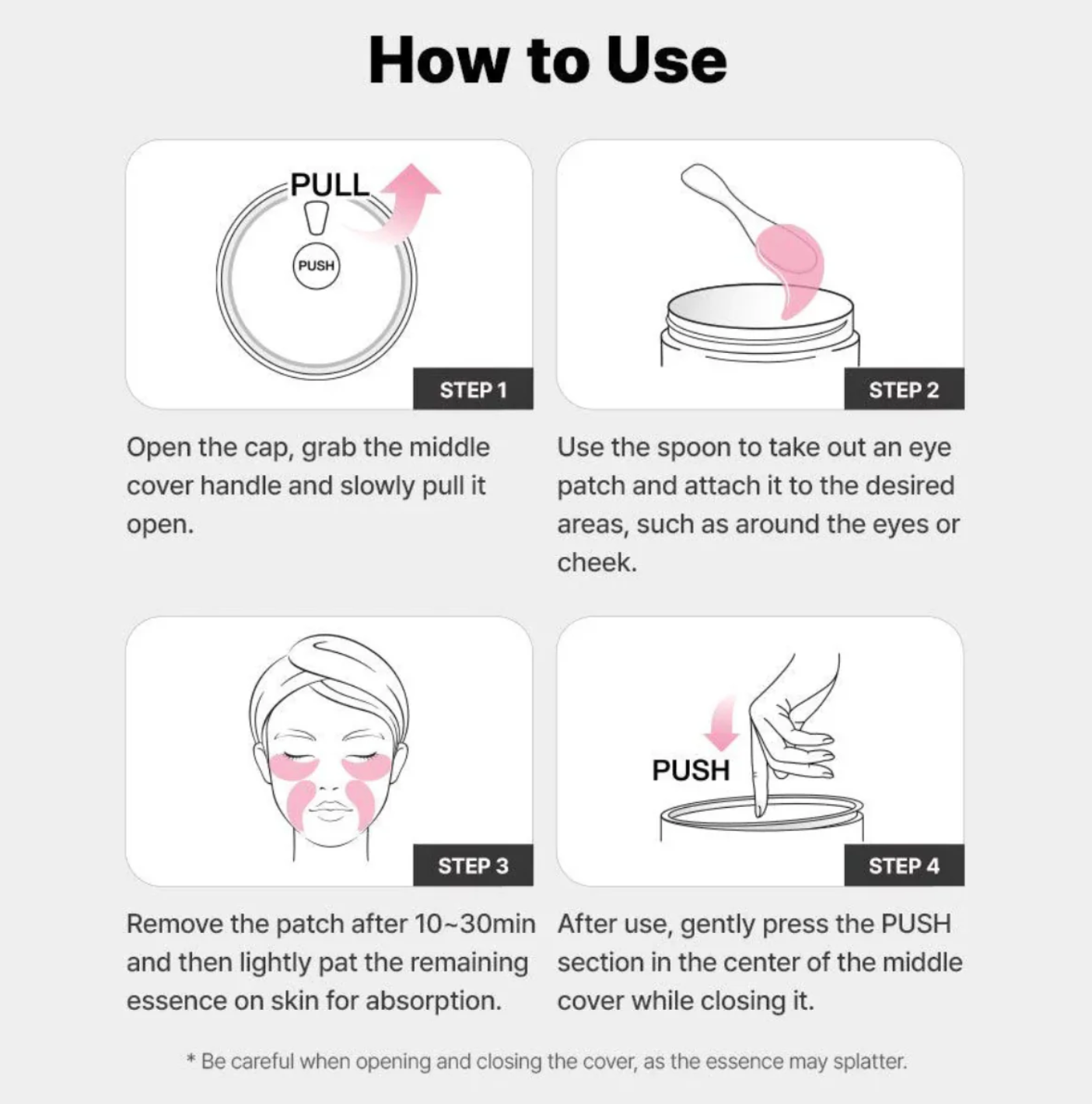 How to Use

PULL

PUSH

STEP 1

Open the cap, grab the middle cover handle and slowly pull it open.

STEP 2

Use the spoon to take out an eye patch and attach it to the desired areas, such as around the eyes or cheek.

STEP 3

Remove the patch after 10~30min and then lightly pat the remaining essence on skin for absorption.

PUSH

STEP 4

After use, gently press the PUSH section in the center of the middle cover while closing it.

* Be careful when opening and closing the cover, as the essence may splatter.